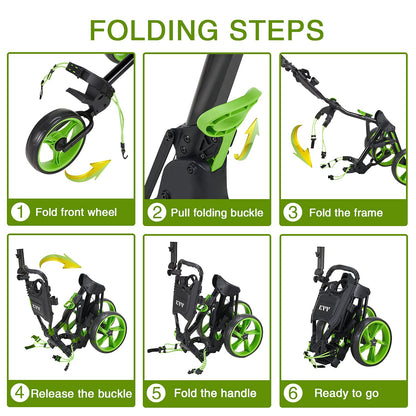 FOLDING STEPS

1 Fold front wheel

2 Pull folding buckle

3 Fold the frame

4 Release the buckle

5 Fold the handle

6 Ready to go