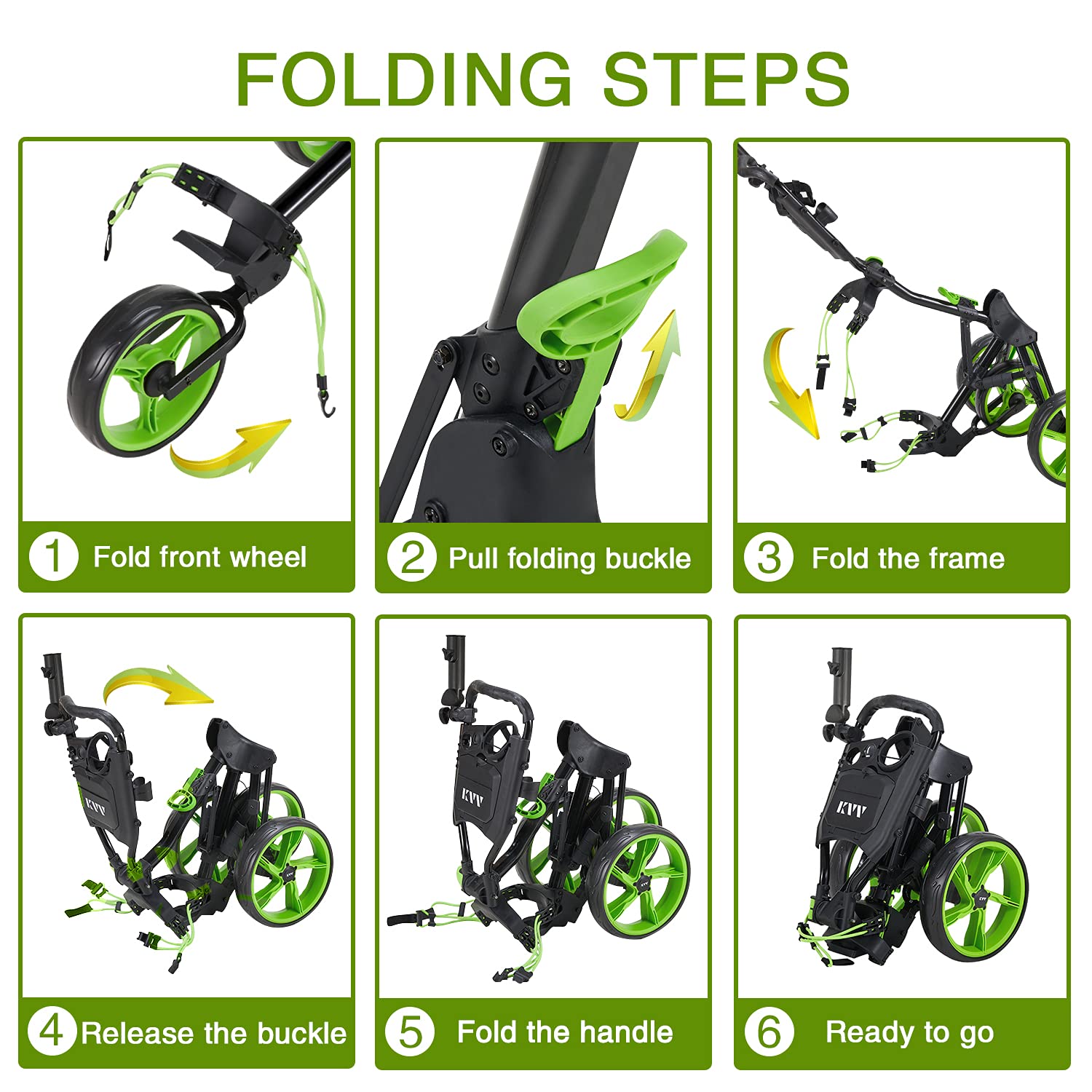 FOLDING STEPS

1 Fold front wheel

2 Pull folding buckle

3 Fold the frame

KVV

4 Release the buckle

KVV

5 Fold the handle

KVV

6 Ready to go