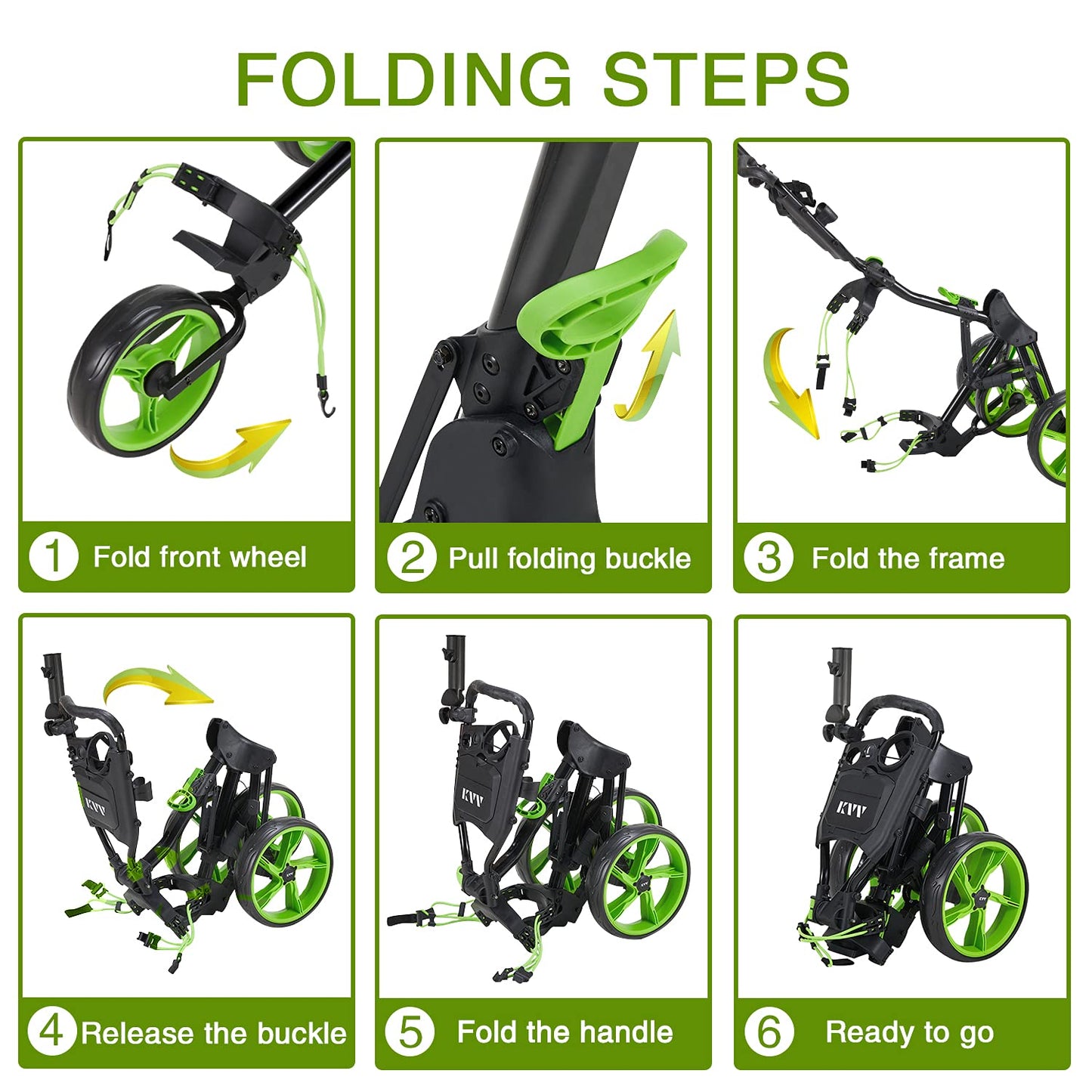 FOLDING STEPS

1 Fold front wheel

2 Pull folding buckle

3 Fold the frame

KVV

4 Release the buckle

KVV

5 Fold the handle

KVV

6 Ready to go