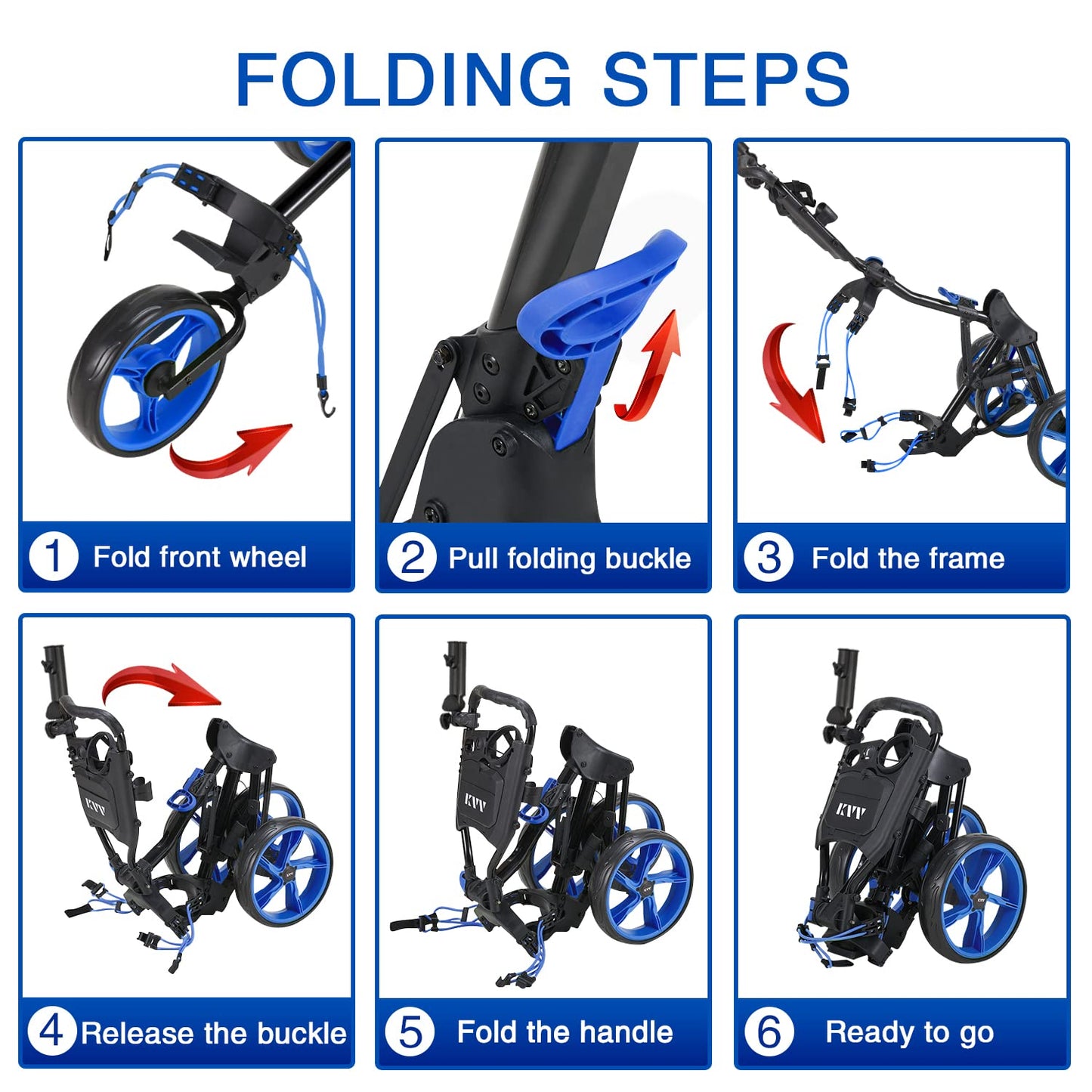 FOLDING STEPS

1 Fold front wheel

2 Pull folding buckle

3 Fold the frame

KVV

4 Release the buckle

KVV

5 Fold the handle

KVV

6 Ready to go